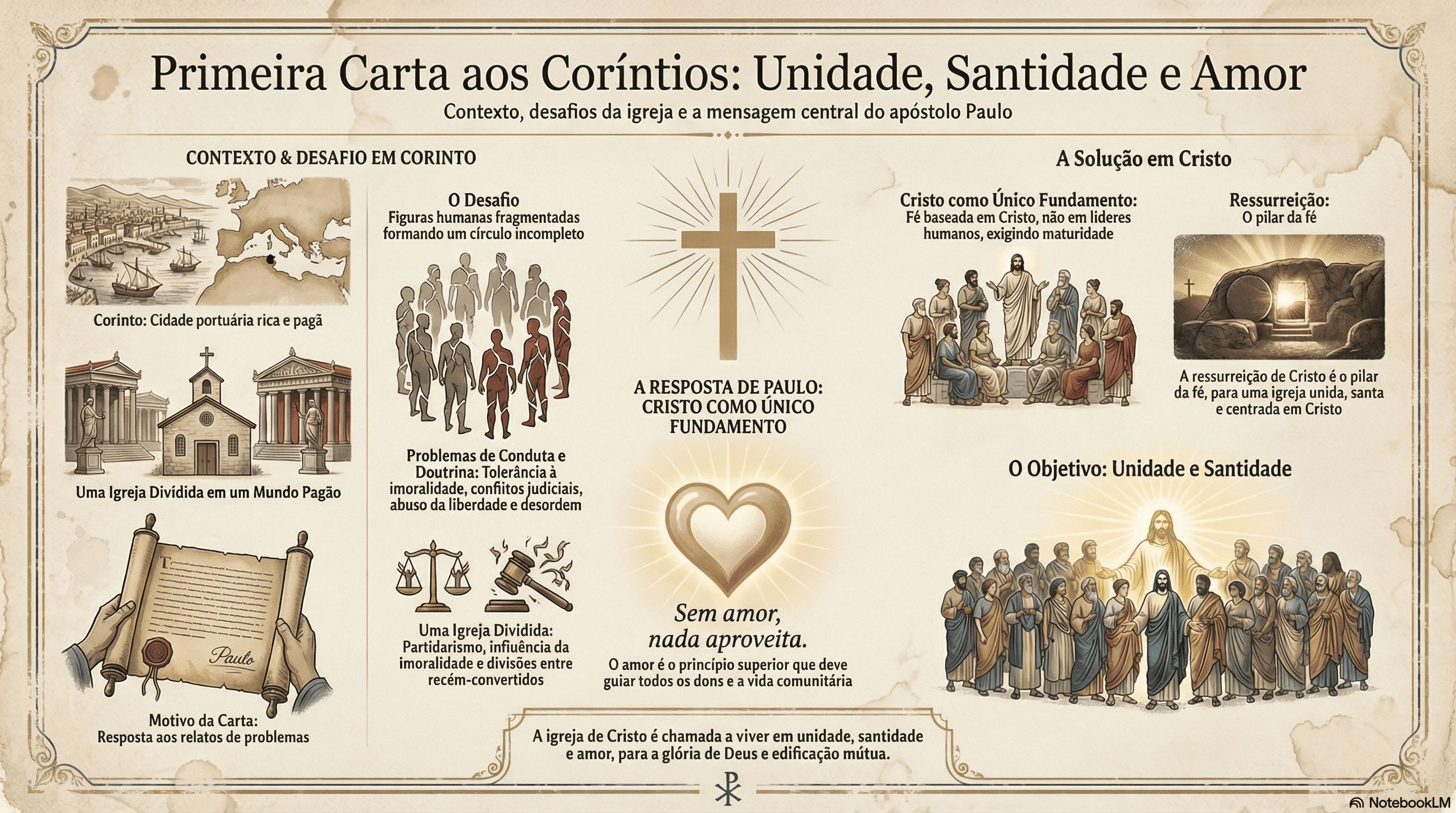 Primeira Carta aos Coríntios: Unidade, Santidade e Amor

Contexto, desafios da igreja e a mensagem central do apóstolo Paulo

CONTEXTO & DESAFIO EM CORINTO

Corinto: Cidade portuária rica e pagã

Uma Igreja Dividida em um Mundo Pagão

Paulo

Motivo da Carta: Resposta aos relatos de problemas

O Desafio
Figuras humanas fragmentadas formando um círculo incompleto

Problemas de Conduta e Doutrina: Tolerância à imoralidade, conflitos judiciais, abuso da liberdade e desordem

Uma Igreja Dividida: Partidarismo, influência da imoralidade e divisões entre recém-convertidos

A RESPOSTA DE PAULO: CRISTO COMO ÚNICO FUNDAMENTO

Sem amor, nada aproveita.

O amor é o princípio superior que deve guiar todos os dons e a vida comunitária

A Solução em Cristo

Cristo como Único Fundamento:
Fé baseada em Cristo, não em líderes humanos, exigindo maturidade

Ressurreição:
O pilar da fé

A ressurreição de Cristo é o pilar da fé, para uma igreja unida, santa e centrada em Cristo

O Objetivo: Unidade e Santidade

A igreja de Cristo é chamada a viver em unidade, santidade e amor, para a glória de Deus e edificação mútua.

NotebookLM